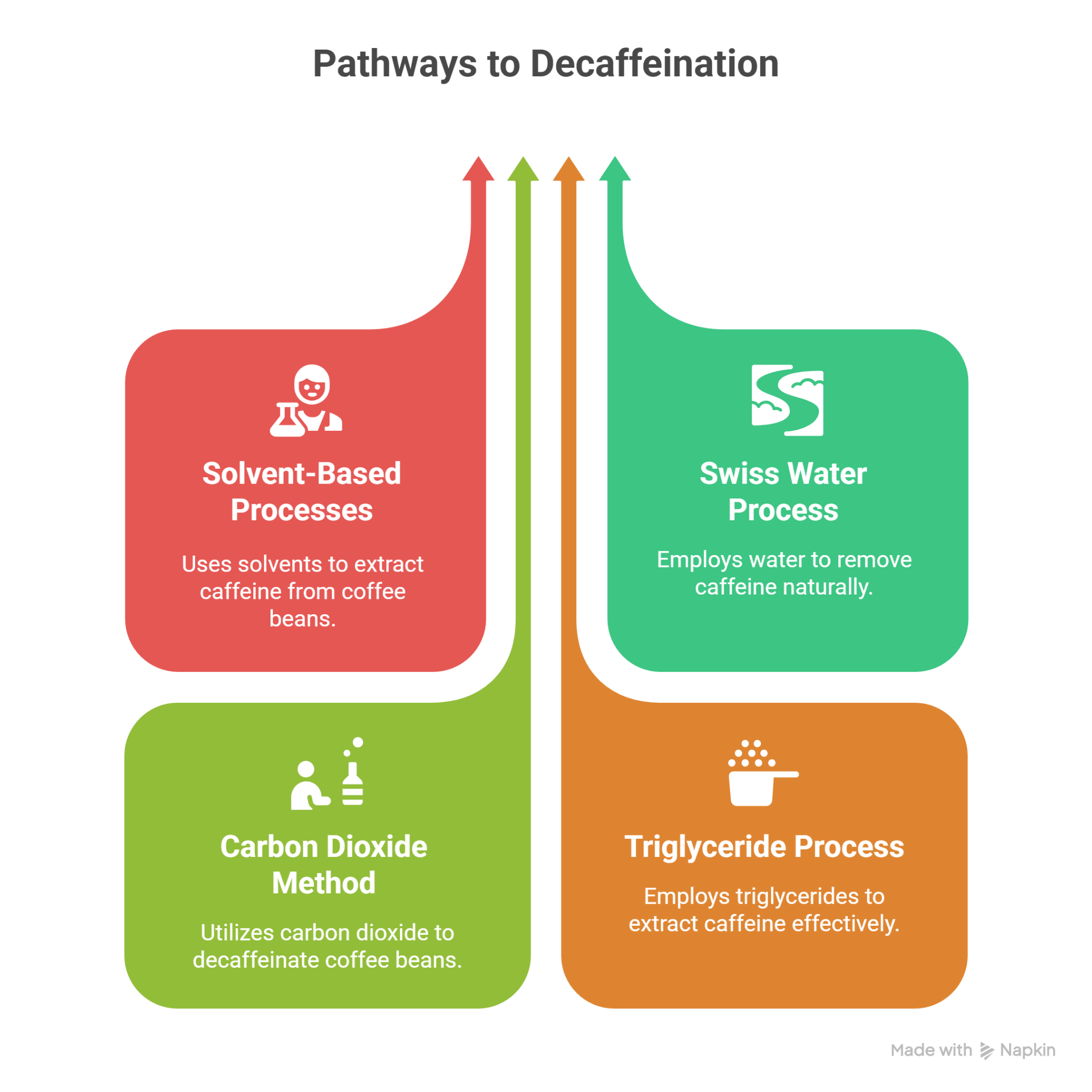 Pathways to Decaffeination

Solvent-Based Processes

Uses solvents to extract caffeine from coffee beans.

Swiss Water Process

Employs water to remove caffeine naturally.

Carbon Dioxide Method

Utilizes carbon dioxide to decaffeinate coffee beans.

Triglyceride Process

Employs triglycerides to extract caffeine effectively.

Made with Napkin